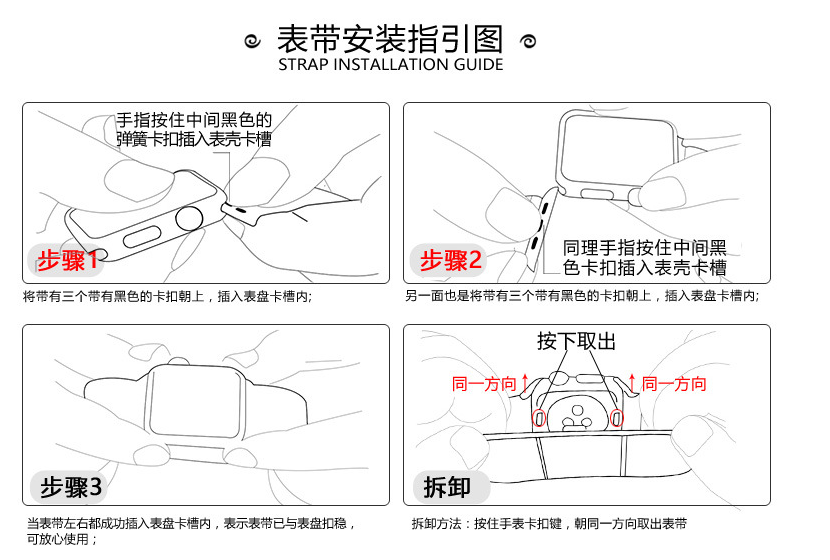 表带安装指引图
STRAP INSTALLATION GUIDE

手指按住中间黑色的弹簧卡扣插入表壳卡槽

步骤1

将带有三个带有黑色的卡扣朝上，插入表盘卡槽内；

同理手指按住中间黑色卡扣插入表壳卡槽

步骤2

另一面也是将带有三个带有黑色的卡扣朝上，插入表盘卡槽内；

步骤3

当表带左右都成功插入表盘卡槽内，表示表带已与表盘扣稳，可放心使用；

按下取出

同一方向

同一方向

拆卸

拆卸方法：按住手表卡扣键，朝同一方向取出表带