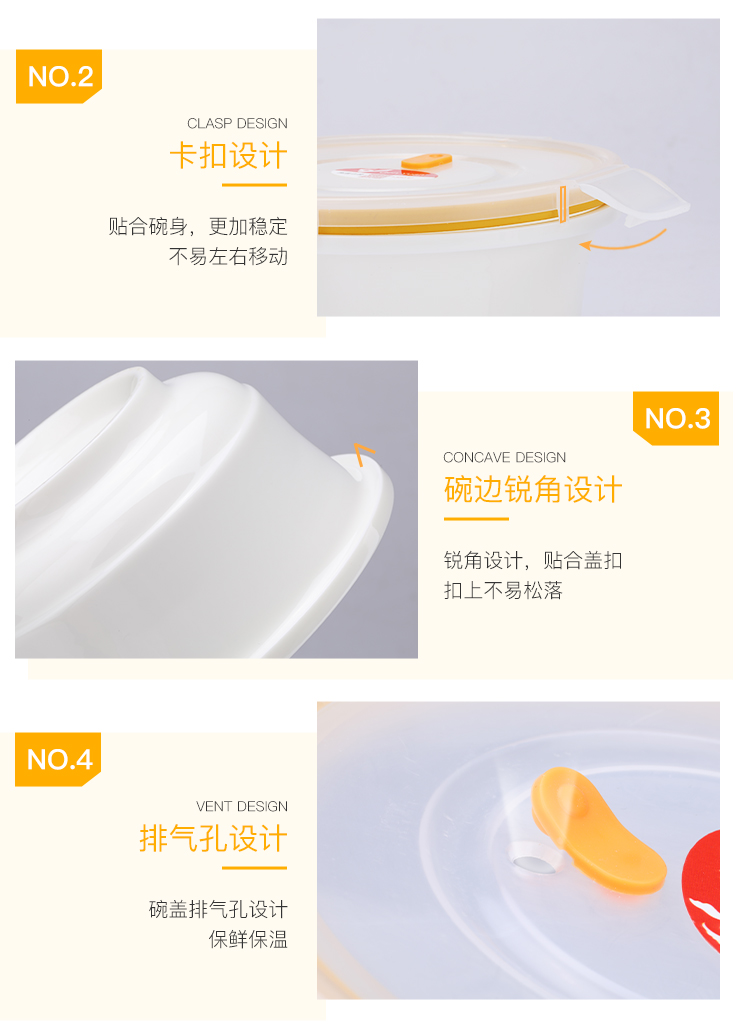 NO.2

CLASP DESIGN

卡扣设计

贴合碗身，更加稳定
不易左右移动

NO.3

CONCAVE DESIGN

碗边锐角设计

锐角设计，贴合盖扣
扣上不易松落

NO.4

VENT DESIGN

排气孔设计

碗盖排气孔设计
保鲜保温